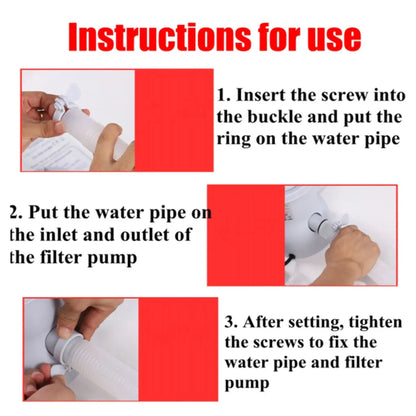 Instructions for use

1. Insert the screw into the buckle and put the ring on the water pipe

2. Put the water pipe on the inlet and outlet of the filter pump

3. After setting, tighten the screws to fix the water pipe and filter pump