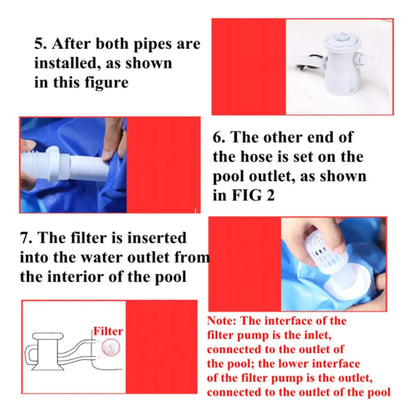 5. After both pipes are installed, as shown in this figure

6. The other end of the hose is set on the pool outlet, as shown in FIG 2

7. The filter is inserted into the water outlet from the interior of the pool

Filter

Note: The interface of the filter pump is the inlet, connected to the outlet of the pool; the lower interface of the filter pump is the outlet, connected to the outlet of the pool