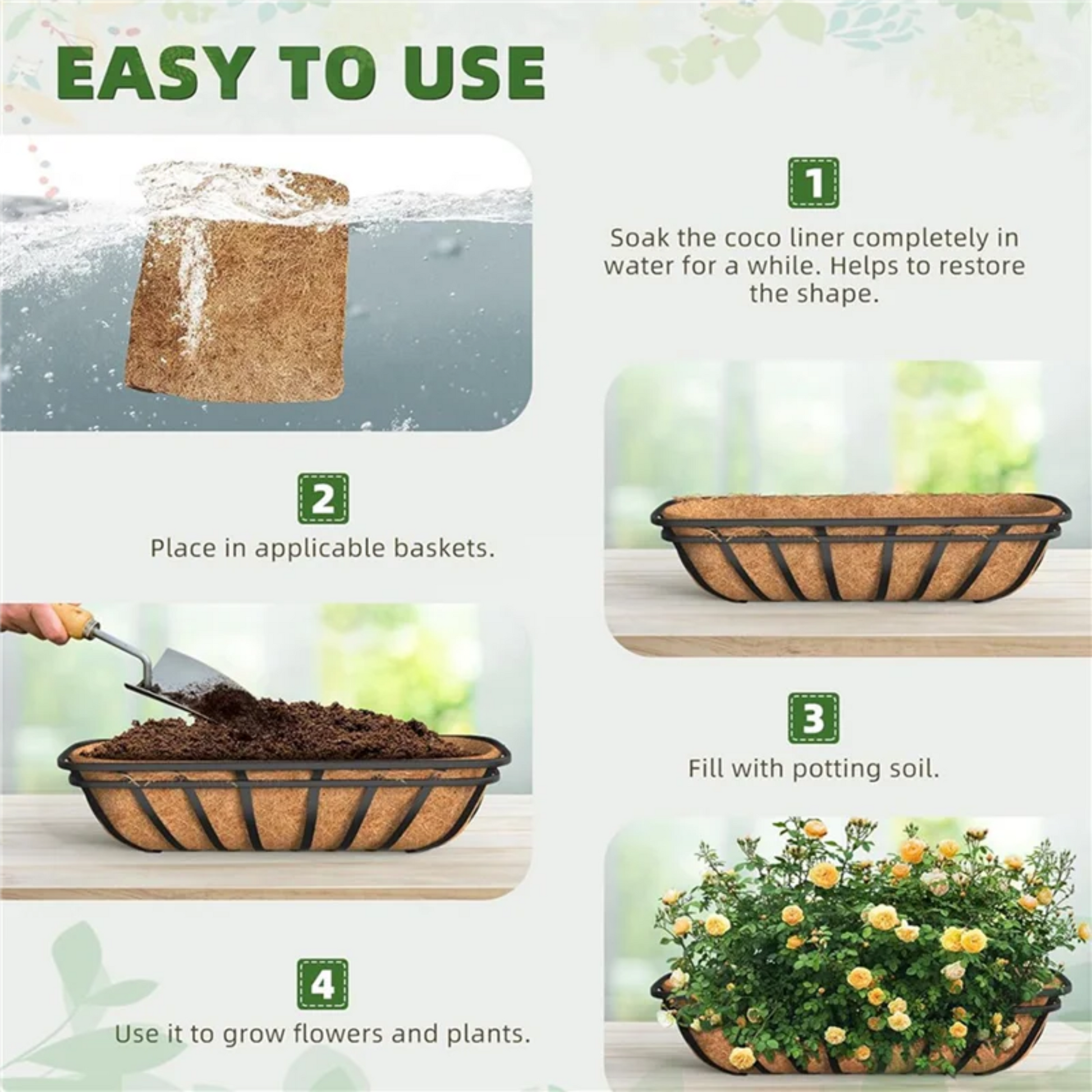 EASY TO USE

1

Soak the coco liner completely in water for a while. Helps to restore the shape.

2

Place in applicable baskets.

3

Fill with potting soil.

4

Use it to grow flowers and plants.