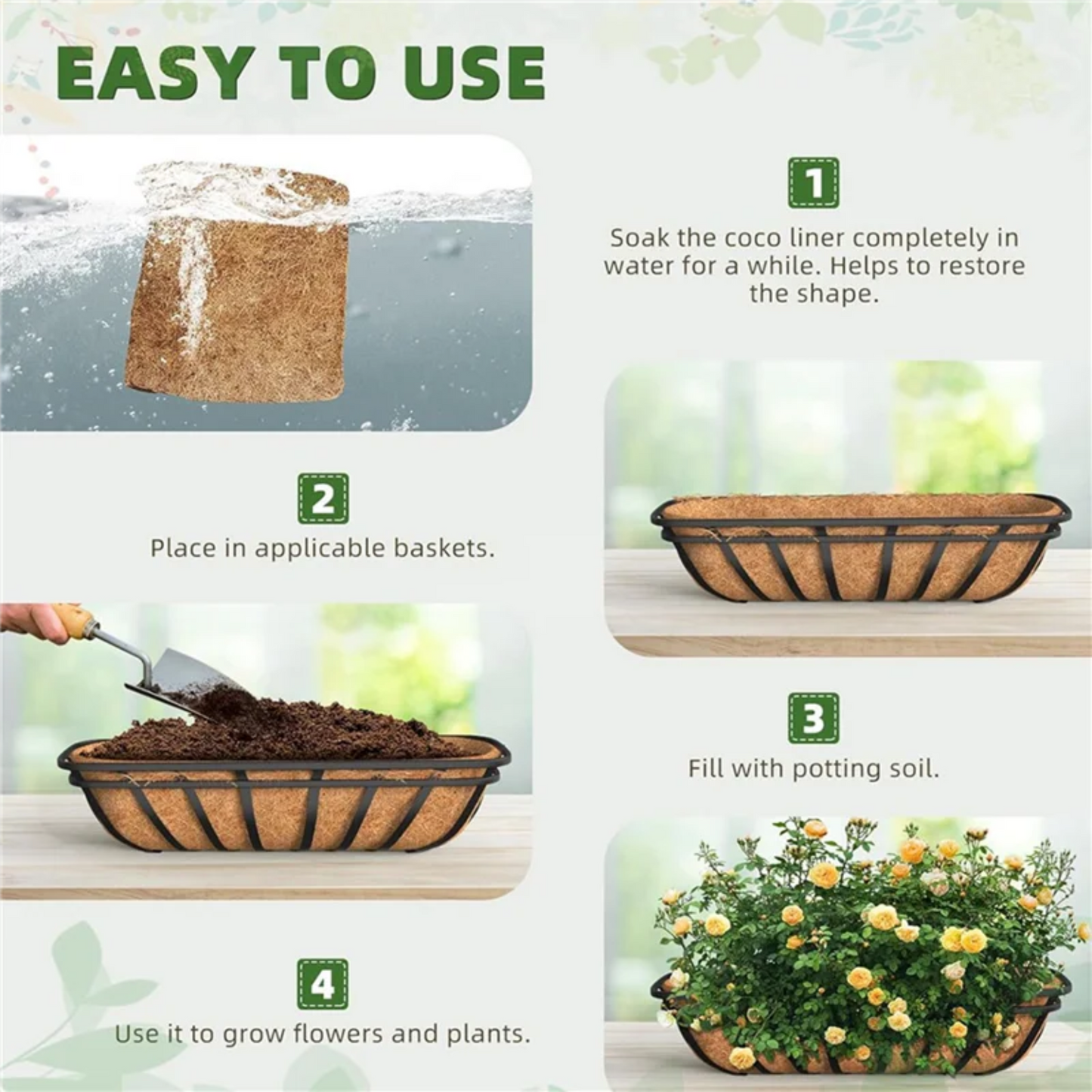 EASY TO USE

1

Soak the coco liner completely in water for a while. Helps to restore the shape.

2

Place in applicable baskets.

3

Fill with potting soil.

4

Use it to grow flowers and plants.