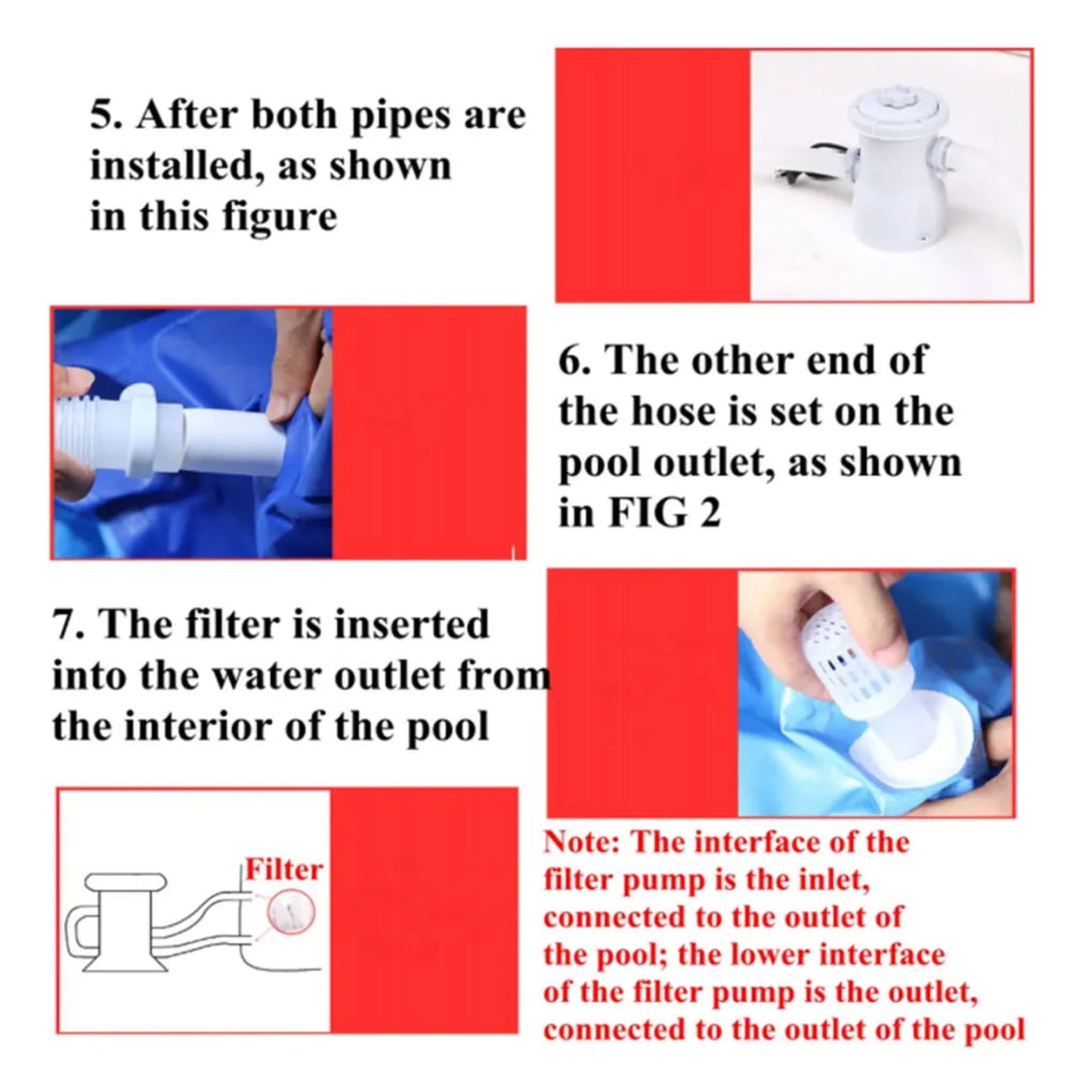 5. After both pipes are installed, as shown in this figure

6. The other end of the hose is set on the pool outlet, as shown in FIG 2

7. The filter is inserted into the water outlet from the interior of the pool

Filter

Note: The interface of the filter pump is the inlet, connected to the outlet of the pool; the lower interface of the filter pump is the outlet, connected to the outlet of the pool